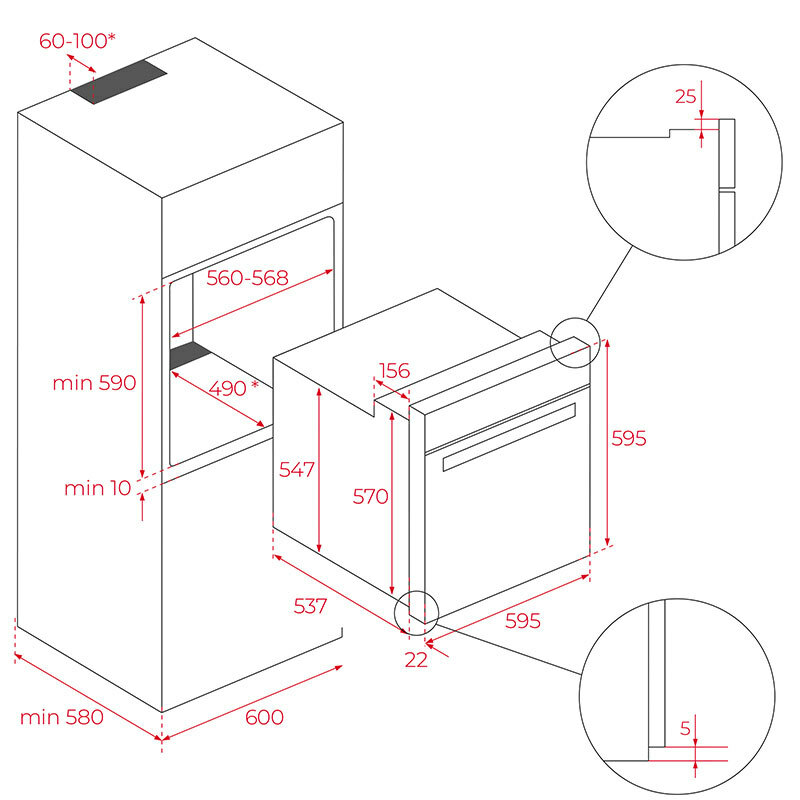 60-100*

25

560-568

min 590

490 *

156

595

547

570

min 10

537

595

22

min 580

600

5