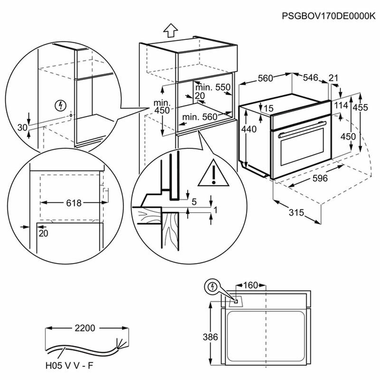 PSGBOV170DE0000K

30

min. 450

min. 550

20

min. 560

560

546

21

15

114

455

440

450

596

315

618

20

5

1

160

386

2200

H05 V V - F