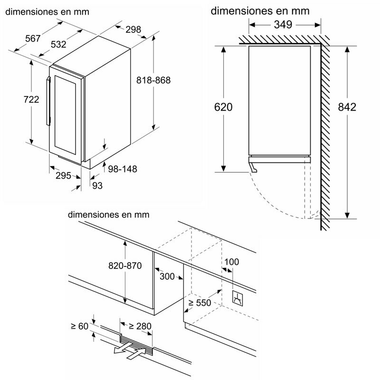 dimensiones en mm

567
532
298
818-868
722
98-148
295
93

dimensiones en mm

349
620
842

dimensiones en mm

820-870
300
100
≥ 550
≥ 60
≥ 280