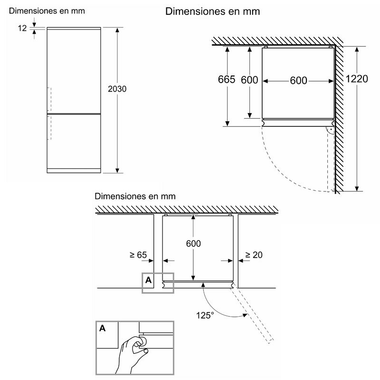 Dimensiones en mm

12

2030

Dimensiones en mm

665

600

600

1220

Dimensiones en mm

600

≥ 65

≥ 20

A

125°

A