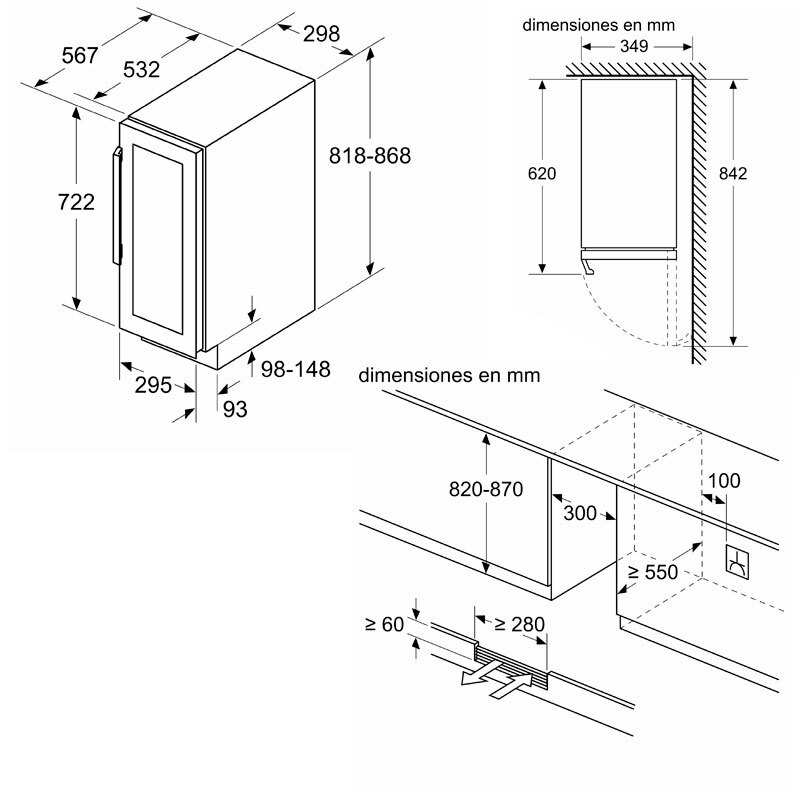 567
532
298
818-868
722
98-148
295
93

dimensiones en mm
349
620
842

dimensiones en mm
820-870
300
100
≥ 550
≥ 60
≥ 280