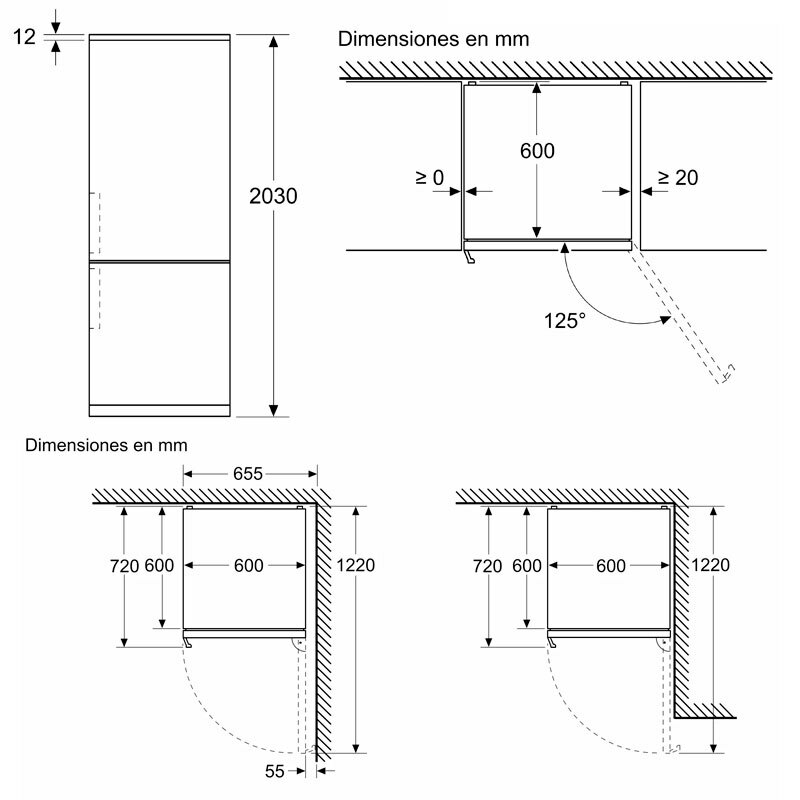 12

2030

Dimensiones en mm

600

≥ 0

≥ 20

125°

Dimensiones en mm

655

720 600

600

1220

55

720 600

600

1220