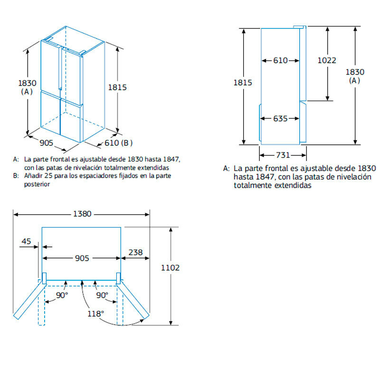 1830
(A)

1815

905

610 (B)

A: La parte frontal es ajustable desde 1830 hasta 1847, con las patas de nivelación totalmente extendidas
B: Añadir 25 para los espaciadores fijados en la parte posterior

1815

610

1022

1830
(A)

635

731

A: La parte frontal es ajustable desde 1830 hasta 1847, con las patas de nivelación totalmente extendidas

1380

45

905

238

1102

90°

90°

118°