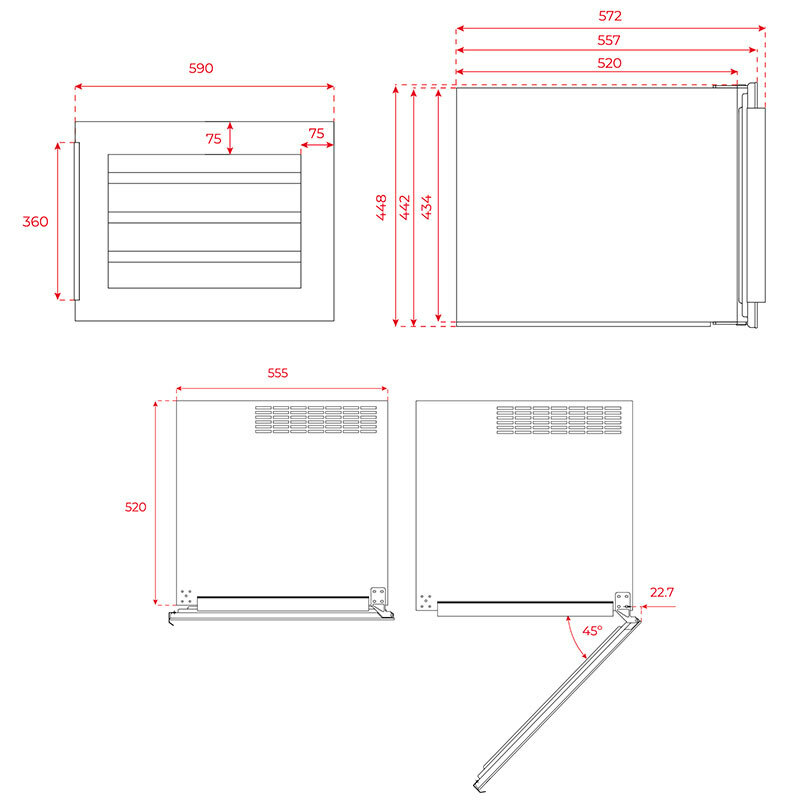 590
75
75
360
572
557
520
448
442
434
555
520
22.7
45°