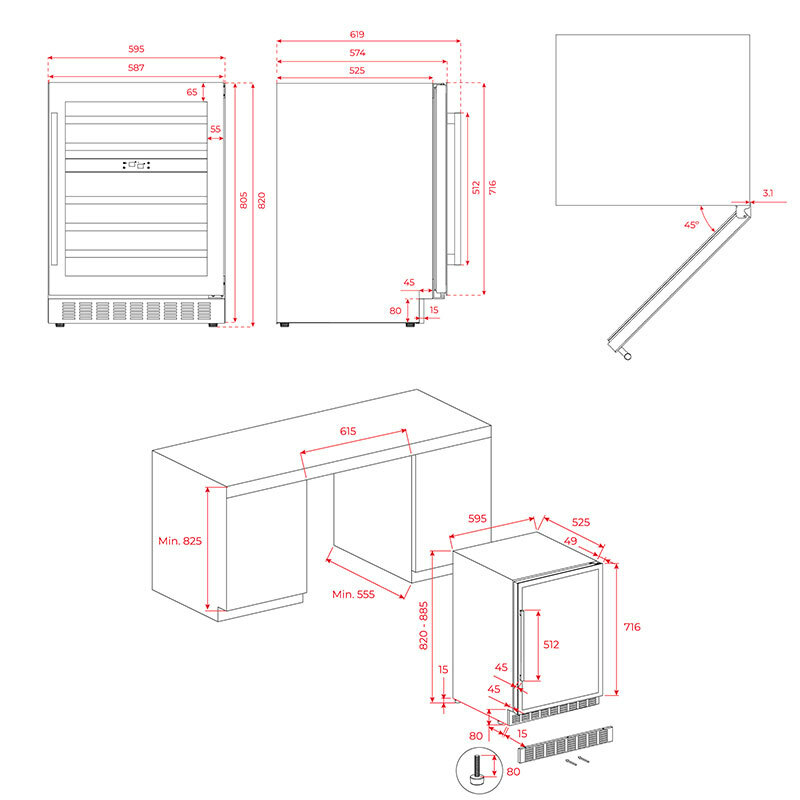 595
587
65
55
805
820
619
574
525
512
716
45
80
15
3.1
45°
615
Min. 825
Min. 555
595
525
49
716
820 - 885
512
15
45
45
80
15
80