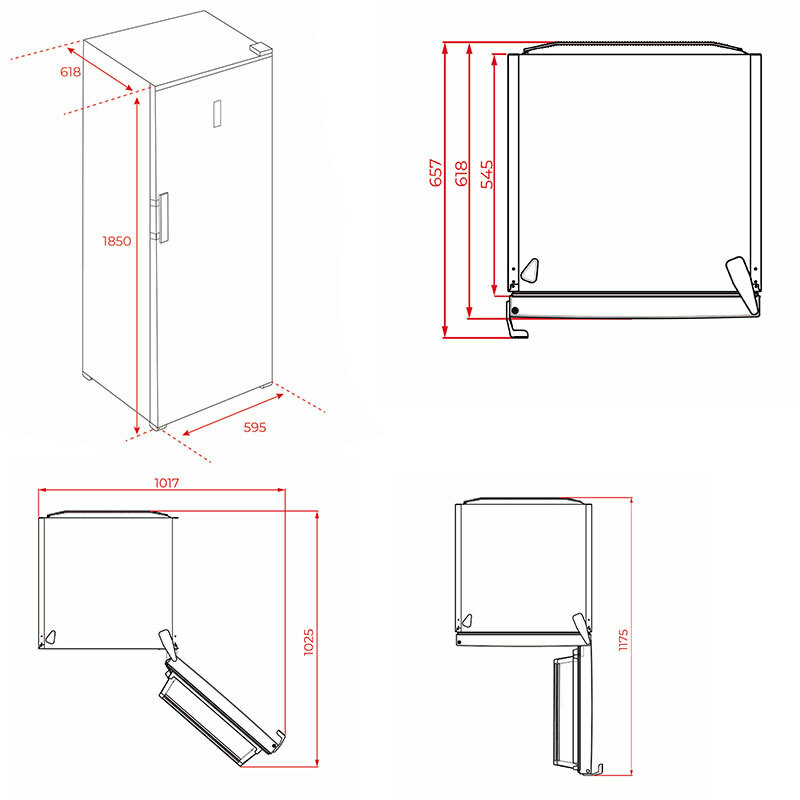 618

1850

595

657
618
545

1017

1025

1175