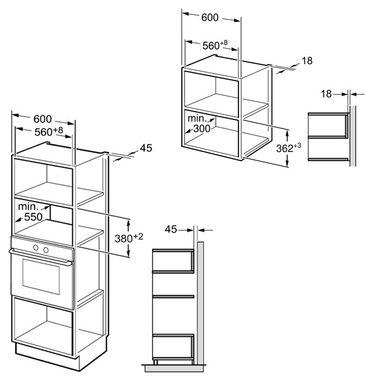 600
$560^{+8}$
18
18
min.
300
$362^{+3}$
600
$560^{+8}$
45
min.
550
$380^{+2}$
45