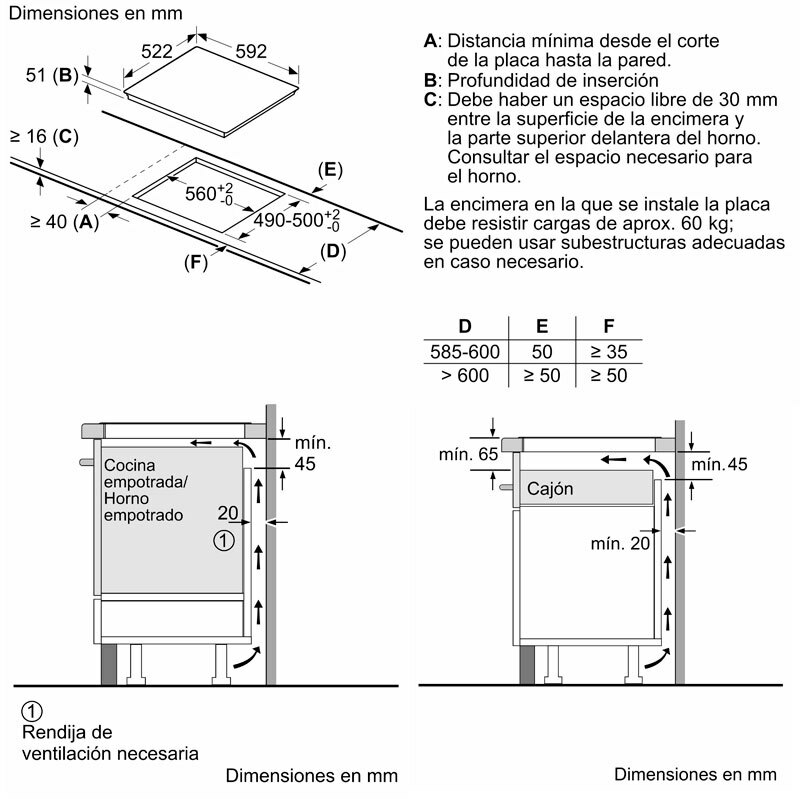 Dimensiones en mm

522
592
51 (B)
≥ 16 (C)
(E)
$560^{+2}_{-0}$
≥ 40 (A)
$490\text{-}500^{+2}_{-0}$
(F)
(D)

A: Distancia mínima desde el corte de la placa hasta la pared.
B: Profundidad de inserción
C: Debe haber un espacio libre de 30 mm entre la superficie de la encimera y la parte superior delantera del horno. Consultar el espacio necesario para el horno.

La encimera en la que se instale la placa debe resistir cargas de aprox. 60 kg; se pueden usar subestructuras adecuadas en caso necesario.

| D | E | F |
|---|---|---|
| 585-600 | 50 | ≥ 35 |
| > 600 | ≥ 50 | ≥ 50 |

Cocina empotrada/ Horno empotrado
mín. 45
20
①

mín. 65
Cajón
mín. 45
mín. 20

①
Rendija de ventilación necesaria

Dimensiones en mm

Dimensiones en mm