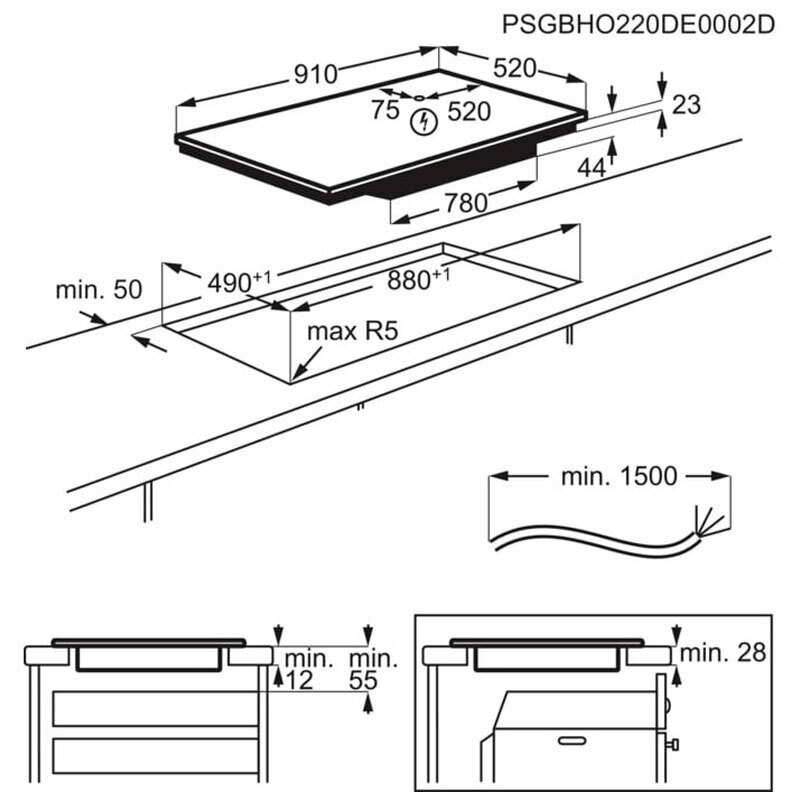 PSGBHO220DE0002D

910
520
75
520
23
44
780

min. 50
$490^{+1}$
$880^{+1}$
max R5

min. 1500

min.
12
min.
55

min. 28