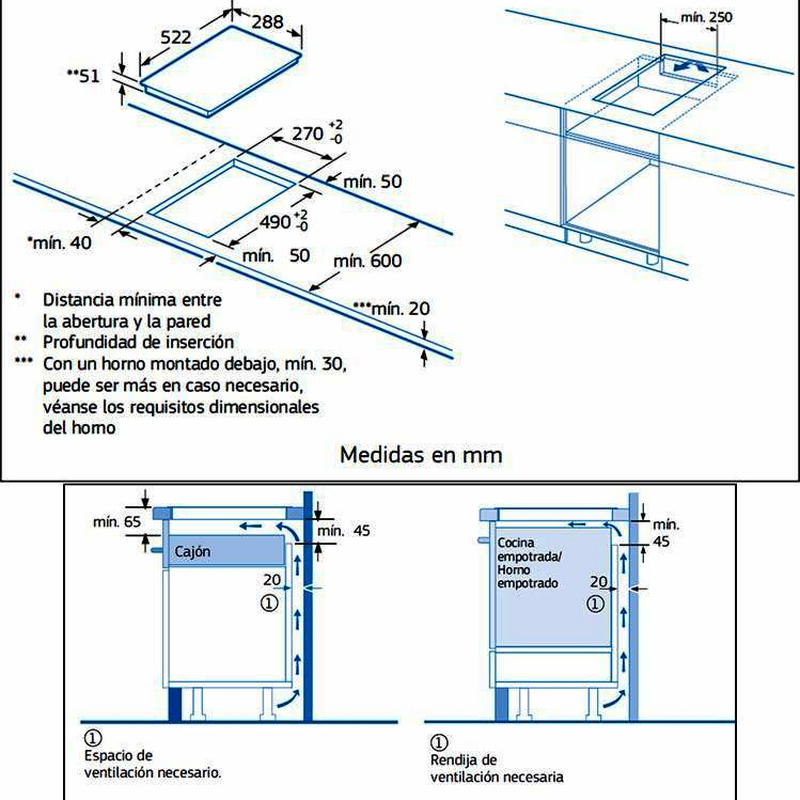 522
288
**51
$270^{+2}_{-0}$
mín. 50
$490^{+2}_{-0}$
*mín. 40
mín. 50
mín. 600
***mín. 20
mín. 250

* Distancia mínima entre la abertura y la pared
** Profundidad de inserción
*** Con un horno montado debajo, mín. 30, puede ser más en caso necesario, véanse los requisitos dimensionales del horno

Medidas en mm

mín. 65
mín. 45
Cajón
20
①

① Espacio de ventilación necesario.

mín. 45
Cocina empotrada/ Horno empotrado
20
①

① Rendija de ventilación necesaria