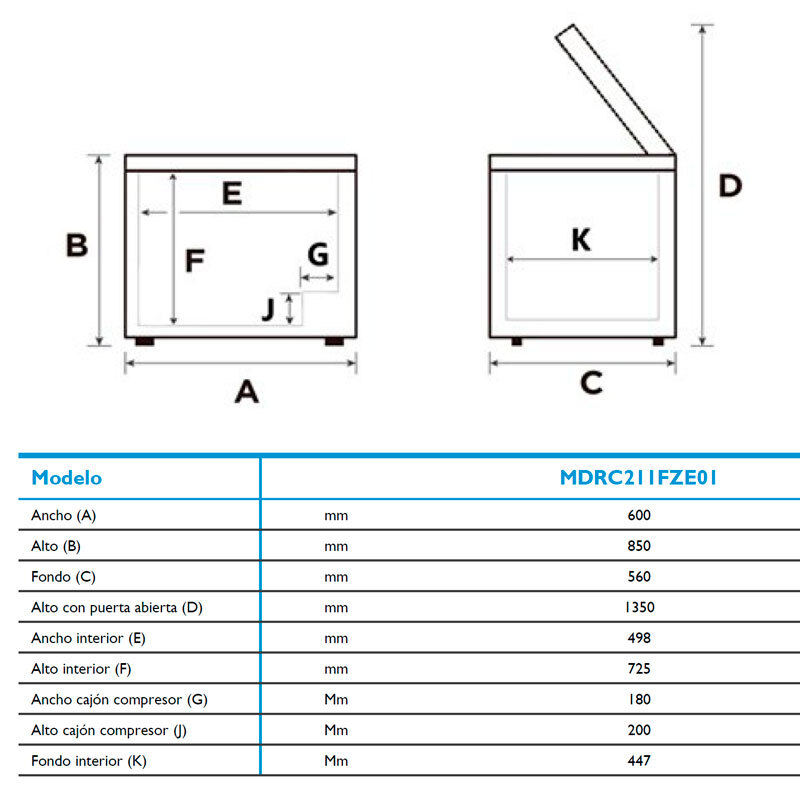 B

E

F

G

J

A

K

D

C

| Modelo | | MDRC211FZE01 |
|---|---|---|
| Ancho (A) | mm | 600 |
| Alto (B) | mm | 850 |
| Fondo (C) | mm | 560 |
| Alto con puerta abierta (D) | mm | 1350 |
| Ancho interior (E) | mm | 498 |
| Alto interior (F) | mm | 725 |
| Ancho cajón compresor (G) | Mm | 180 |
| Alto cajón compresor (J) | Mm | 200 |
| Fondo interior (K) | Mm | 447 |