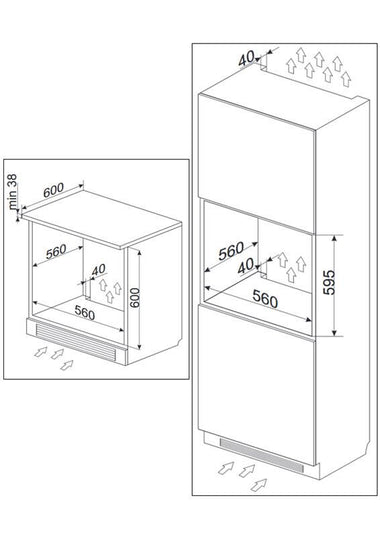 min 38
600
560
40
600
560

40
560
40
595
560