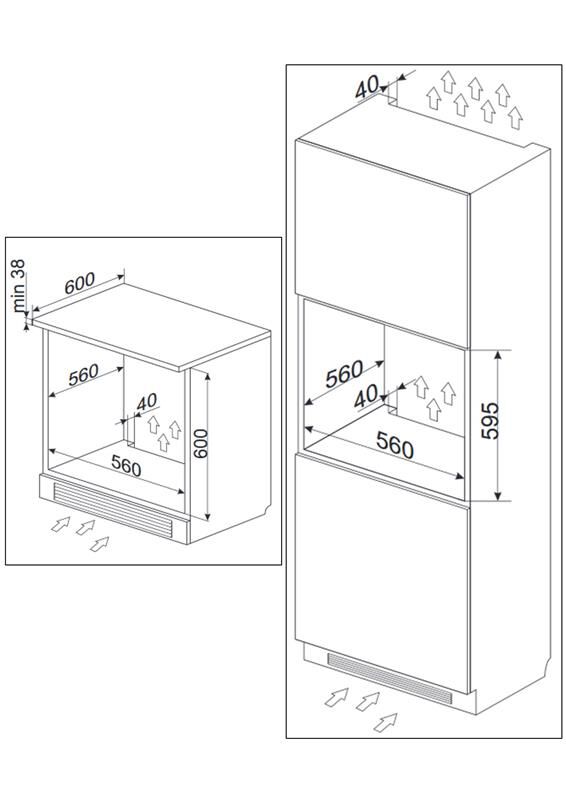 min 38
600
560
40
600
560

40
560
40
595
560