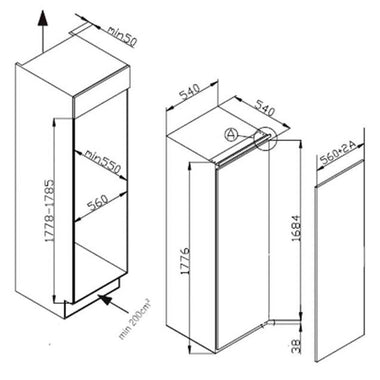 min50

min550

560

1778-1785

min 200cm²

540

540

A

1776

1684

38

560+2A