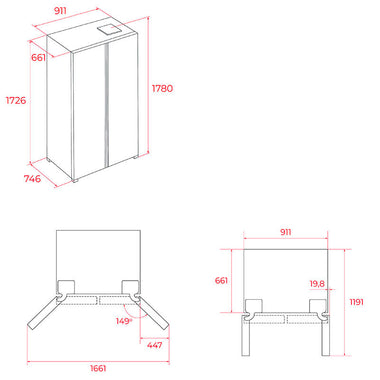 911
661
1726
1780
746

149°
447
1661

911
661
19,8
1191